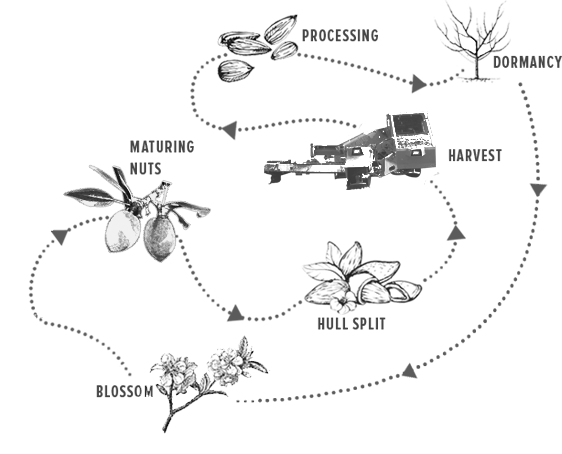 PROCESSING

DORMANCY

MATURING NUTS

HARVEST

HULL SPLIT

BLOSSOM